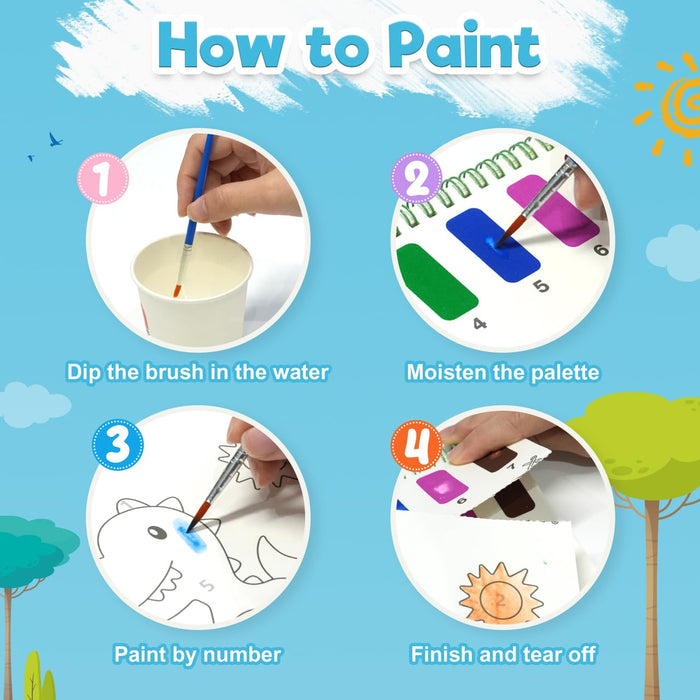 How to Paint

1

Dip the brush in the water

2

4 5 6

Moisten the palette

3

5

Paint by number

4

6 7

2

Finish and tear off